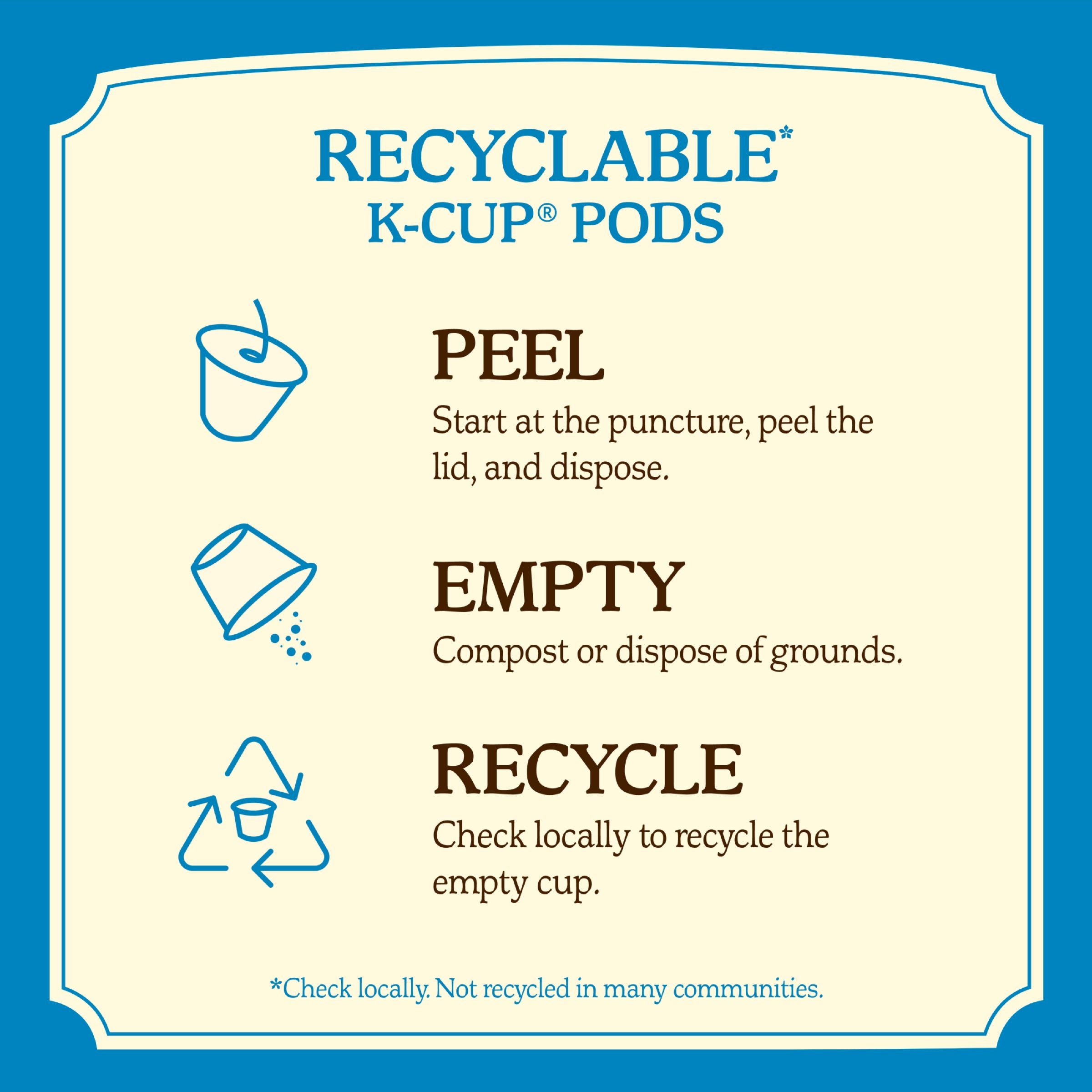 RECYCLABLE*
K-CUP® PODS

PEEL
Start at the puncture, peel the lid, and dispose.

EMPTY
Compost or dispose of grounds.

RECYCLE
Check locally to recycle the empty cup.

*Check locally. Not recycled in many communities.