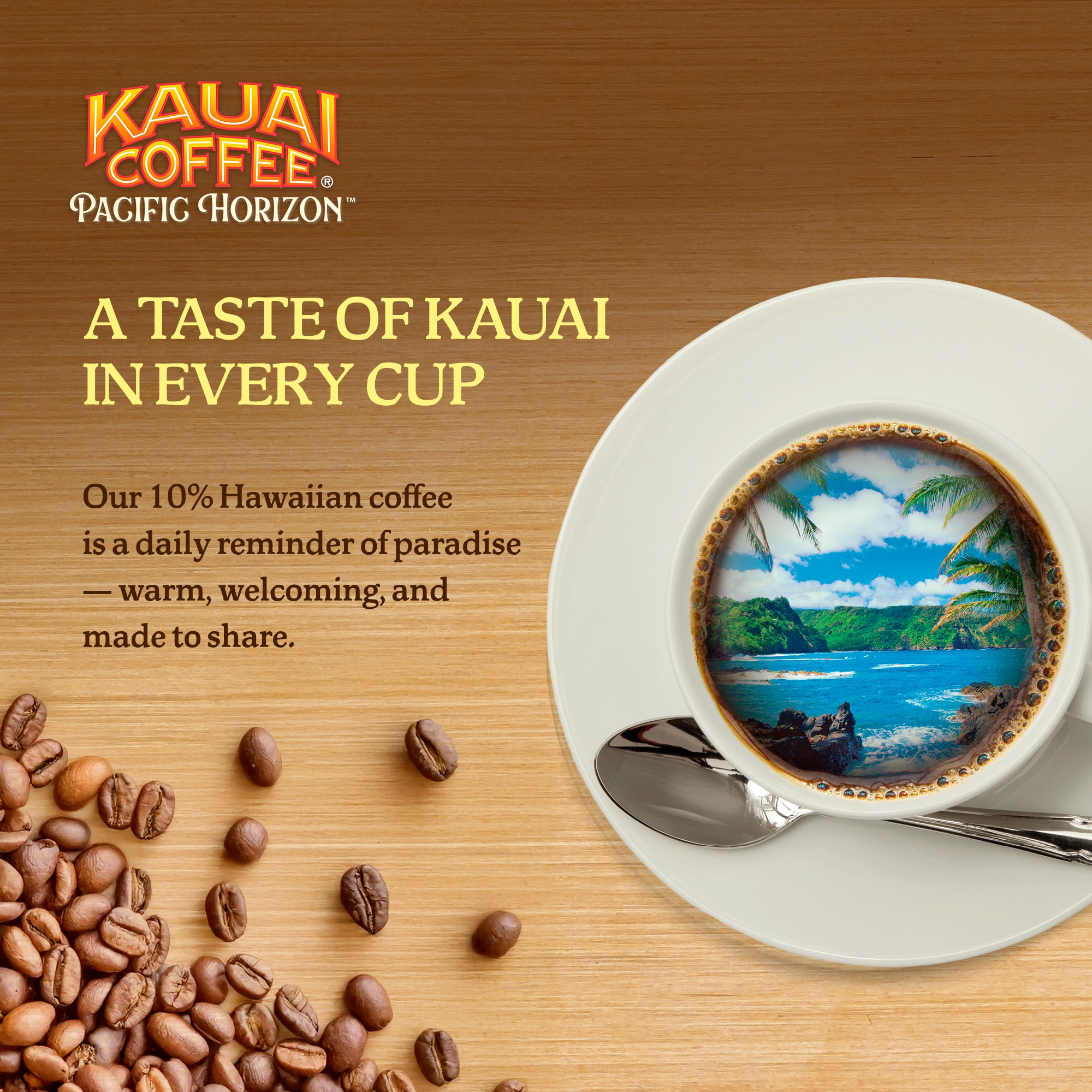 KAUAI COFFEE®
PACIFIC HORIZON™

A TASTE OF KAUAI IN EVERY CUP

Our 10% Hawaiian coffee is a daily reminder of paradise — warm, welcoming, and made to share.