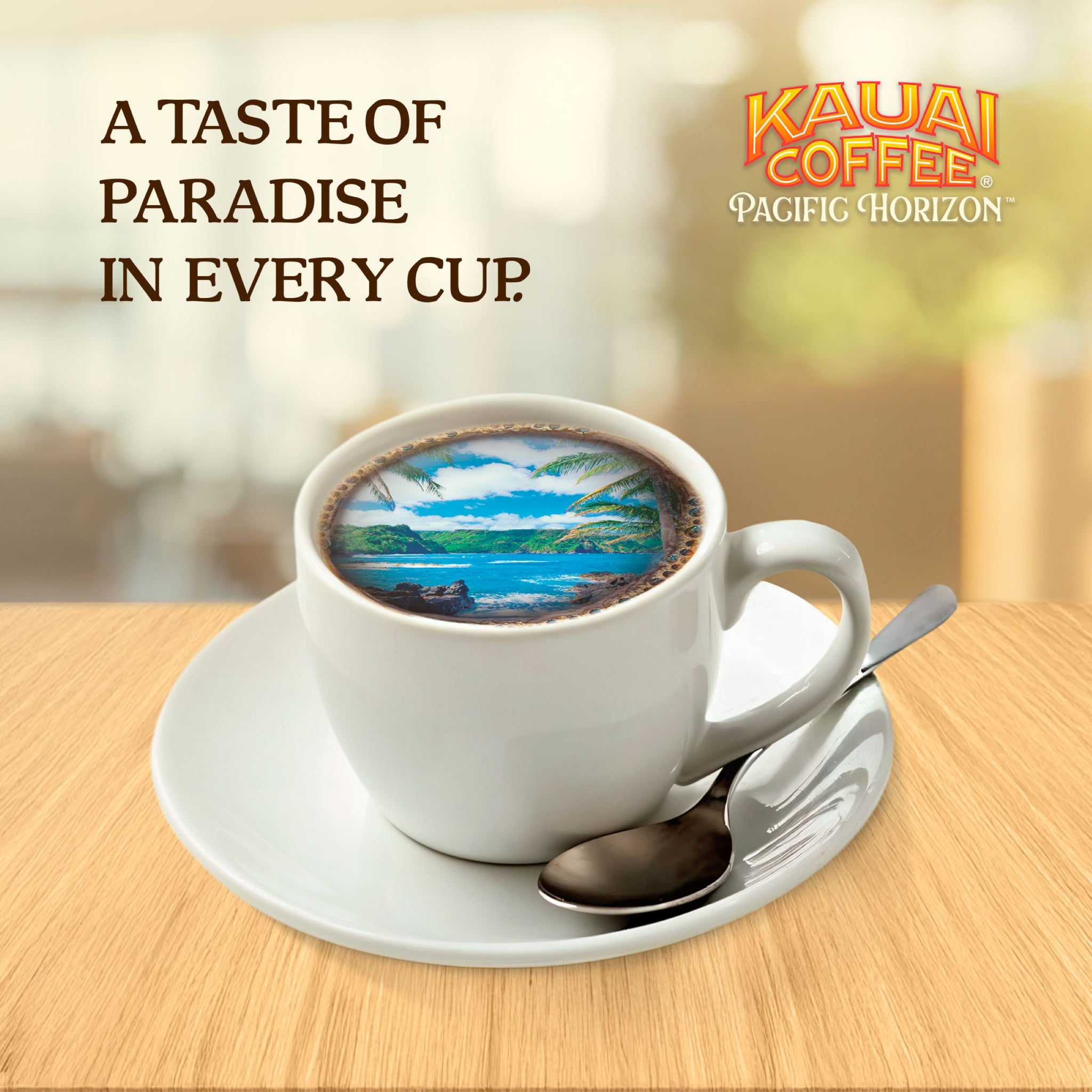 A TASTE OF PARADISE IN EVERY CUP.

KAUAI COFFEE®
PACIFIC HORIZON™