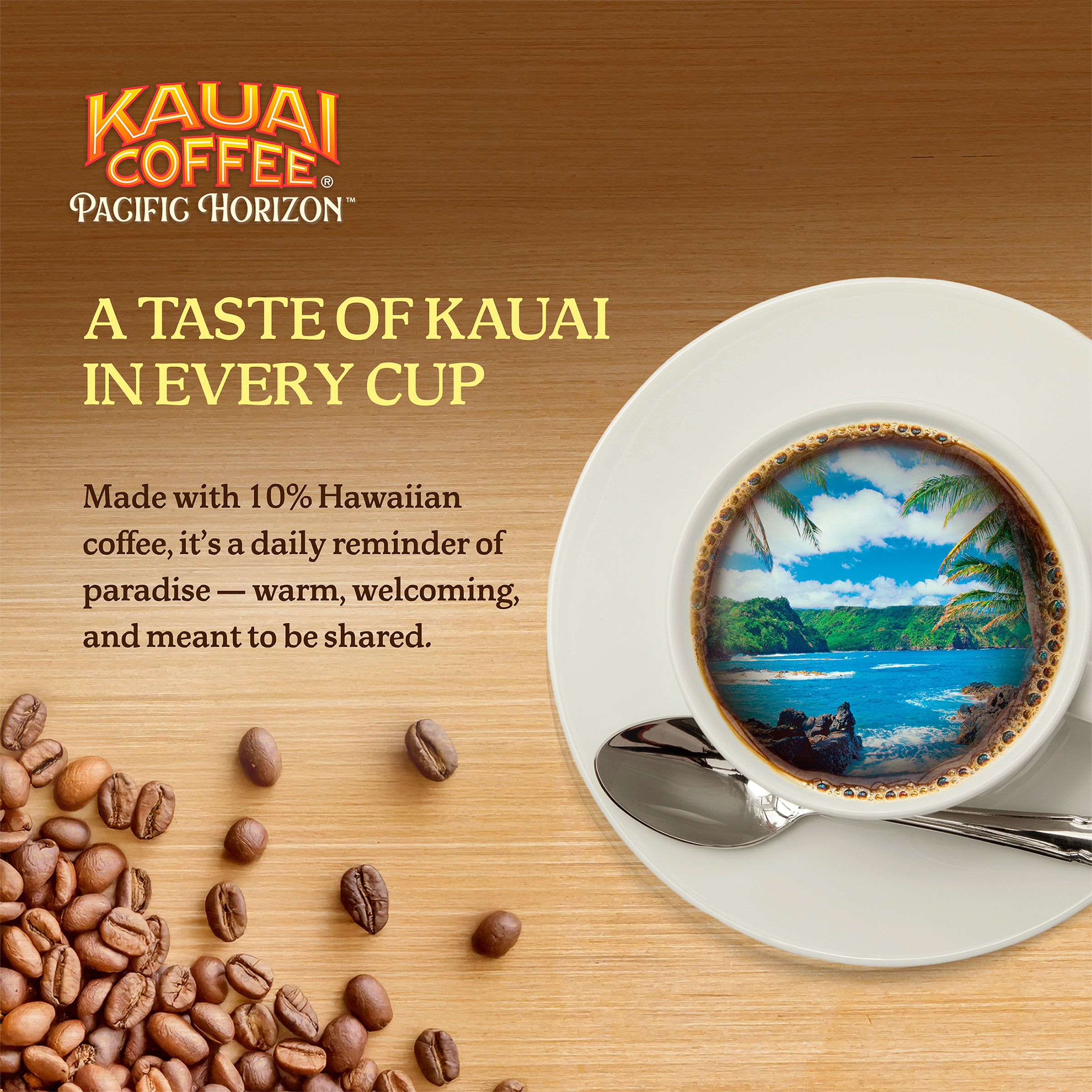 KAUAI COFFEE®
PACIFIC HORIZON™

A TASTE OF KAUAI IN EVERY CUP

Made with 10% Hawaiian coffee, it's a daily reminder of paradise — warm, welcoming, and meant to be shared.